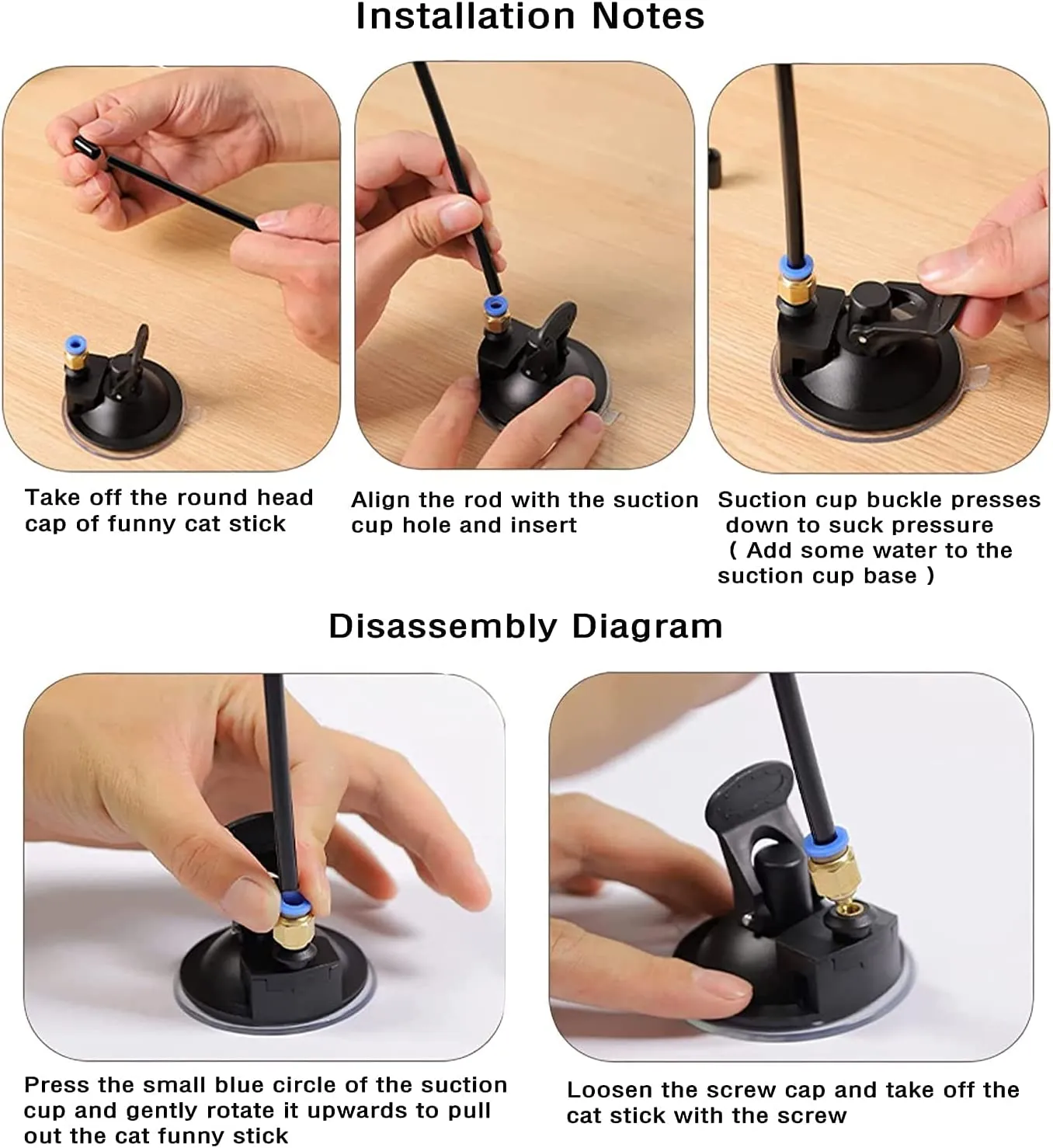 Installation Notes

Take off the round head cap of funny cat stick

Align the rod with the suction cup hole and insert

Suction cup buckle presses down to suck pressure ( Add some water to the suction cup base )

Disassembly Diagram

Press the small blue circle of the suction cup and gently rotate it upwards to pull out the cat funny stick

Loosen the screw cap and take off the cat stick with the screw