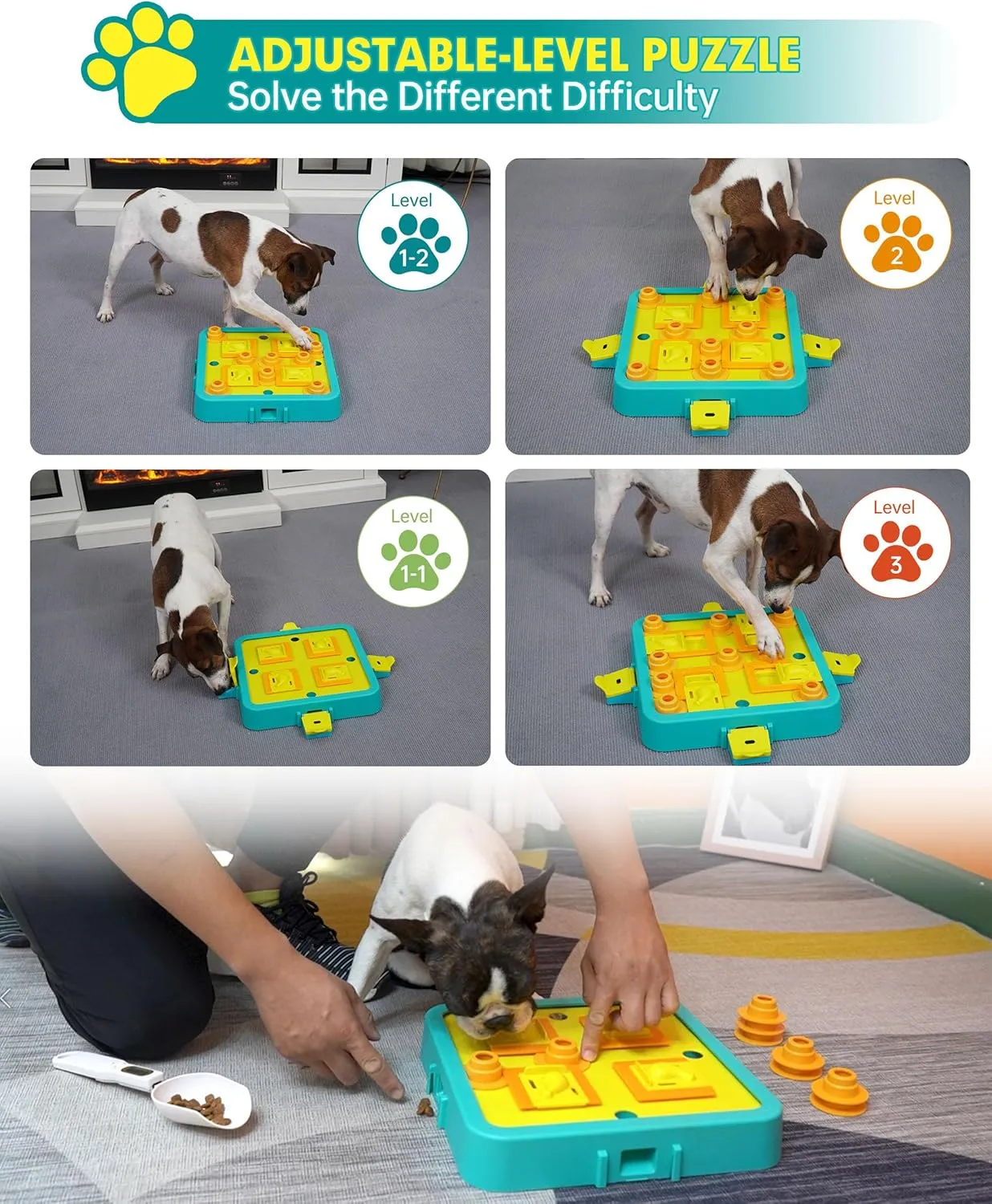 ADJUSTABLE-LEVEL PUZZLE
Solve the Different Difficulty

Level
1-2

Level
2

Level
1-1

Level
3