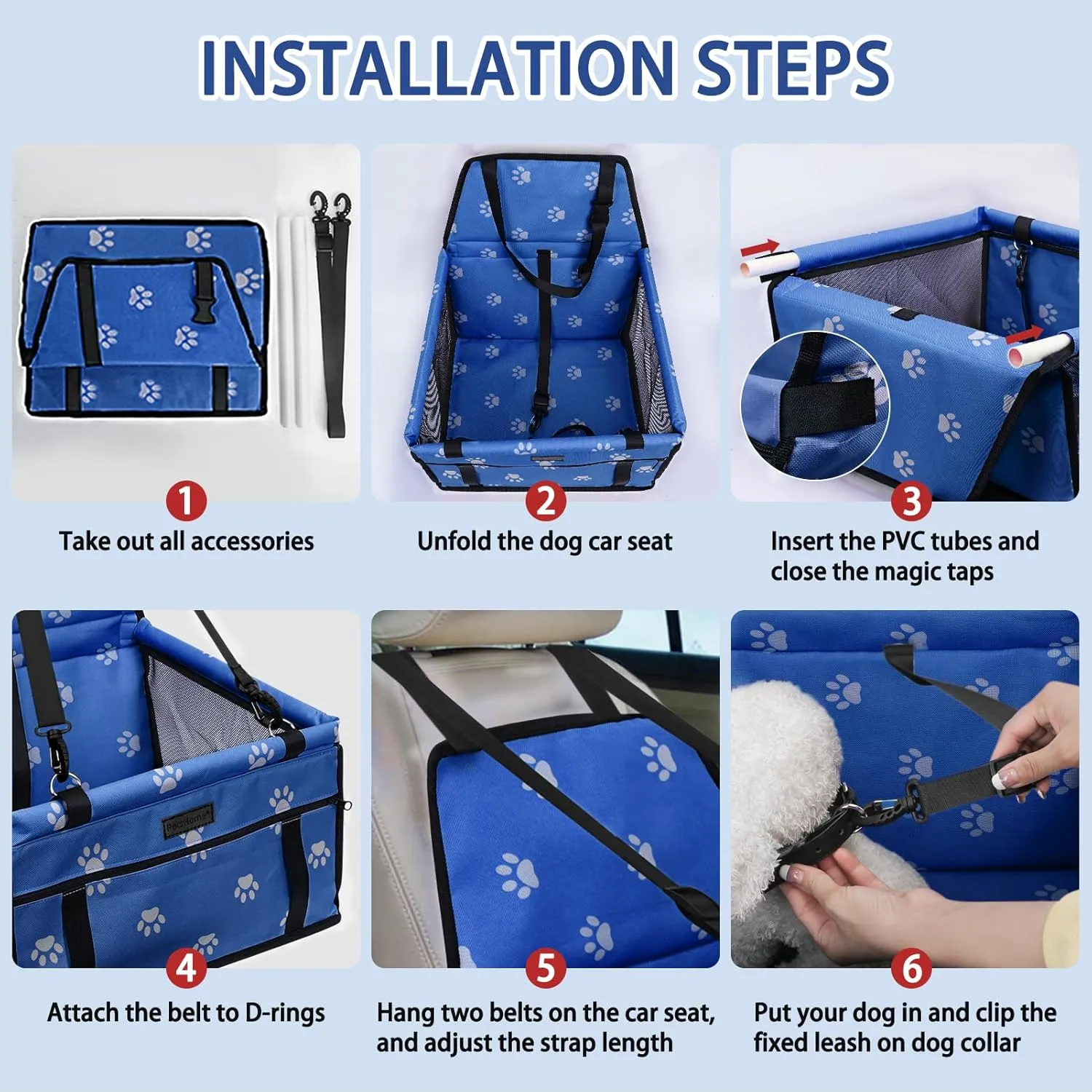 INSTALLATION STEPS

1
Take out all accessories

2
Unfold the dog car seat

3
Insert the PVC tubes and close the magic taps

4
Attach the belt to D-rings

5
Hang two belts on the car seat, and adjust the strap length

6
Put your dog in and clip the fixed leash on dog collar